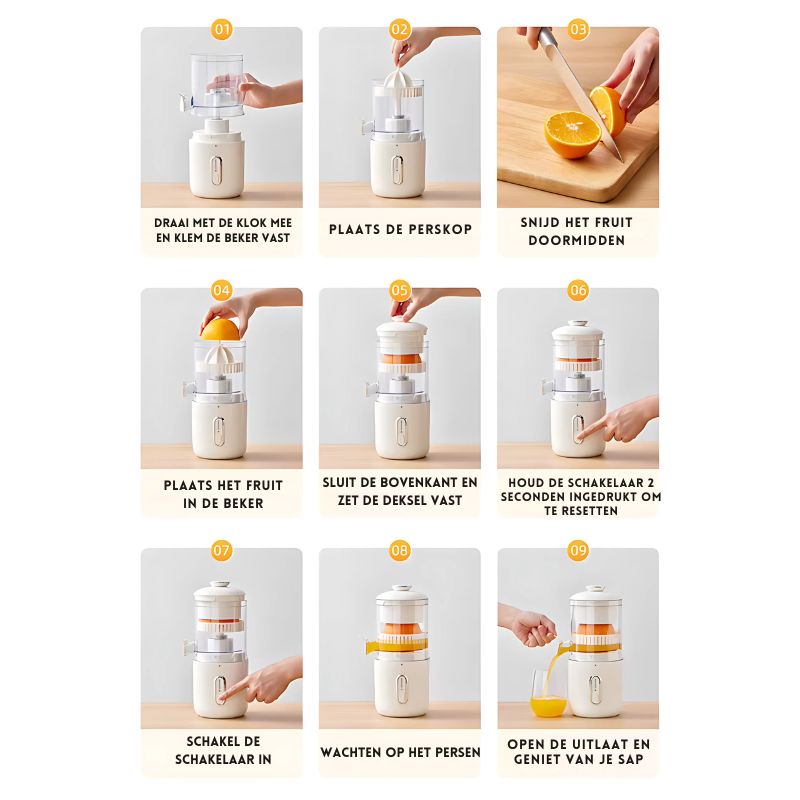 01
DRAAI MET DE KLOK MEE EN KLEM DE BEKER VAST

02
PLAATS DE PERSKOP

03
SNIJD HET FRUIT DOORMIDDEN

04
PLAATS HET FRUIT IN DE BEKER

05
SLUIT DE BOVENKANT EN ZET DE DEKSEL VAST

06
HOUD DE SCHAKELAAR 2 SECONDEN INGEDRUKT OM TE RESETTEN

07
SCHAKEL DE SCHAKELAAR IN

08
WACHTEN OP HET PERSEN

09
OPEN DE UITLAAT EN GENIET VAN JE SAP